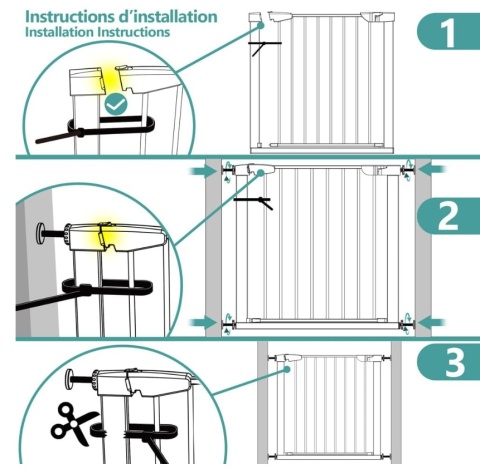 Instructions d'installation
Installation Instructions

1

2

3