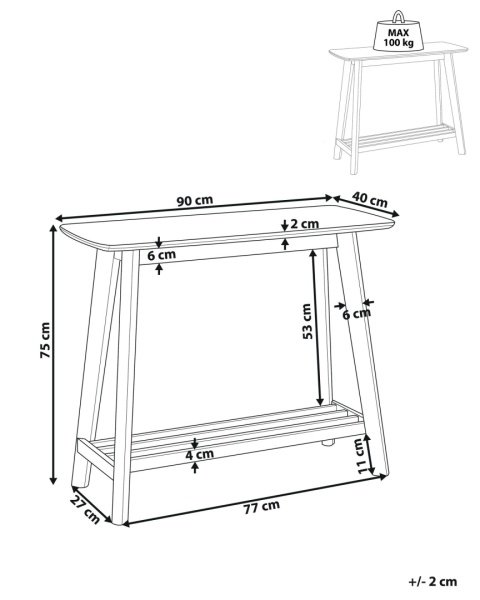 MAX
100 kg

90 cm
40 cm
2 cm
6 cm
75 cm
53 cm
6 cm
4 cm
11 cm
27 cm
77 cm

+/- 2 cm