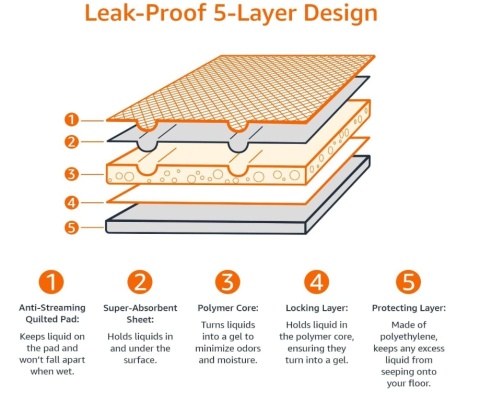 Leak-Proof 5-Layer Design

1
2
3
4
5

1
Anti-Streaming Quilted Pad:
Keeps liquid on the pad and won't fall apart when wet.

2
Super-Absorbent Sheet:
Holds liquids in and under the surface.

3
Polymer Core:
Turns liquids into a gel to minimize odors and moisture.

4
Locking Layer:
Holds liquid in the polymer core, ensuring they turn into a gel.

5
Protecting Layer:
Made of polyethylene, keeps any excess liquid from seeping onto your floor.