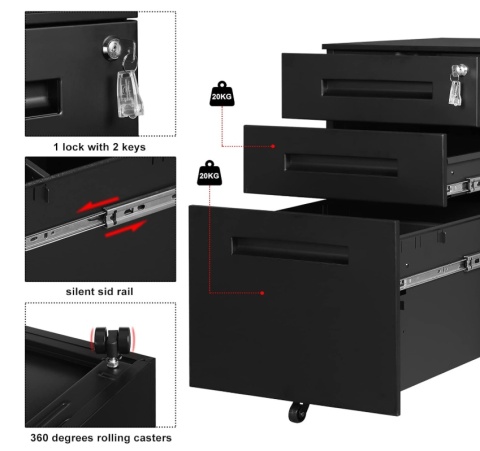 1 lock with 2 keys

silent sid rail

360 degrees rolling casters

20KG

20KG