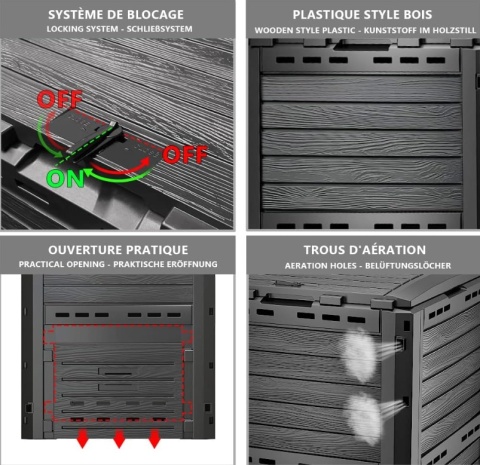 SYSTÈME DE BLOCAGE
LOCKING SYSTEM - SCHLIEßSYSTEM

OFF
OFF
ON

PLASTIQUE STYLE BOIS
WOODEN STYLE PLASTIC - KUNSTSTOFF IM HOLZSTILL

OUVERTURE PRATIQUE
PRACTICAL OPENING - PRAKTISCHE ERÖFFNUNG

TROUS D'AÉRATION
AERATION HOLES - BELÜFTUNGSLÖCHER